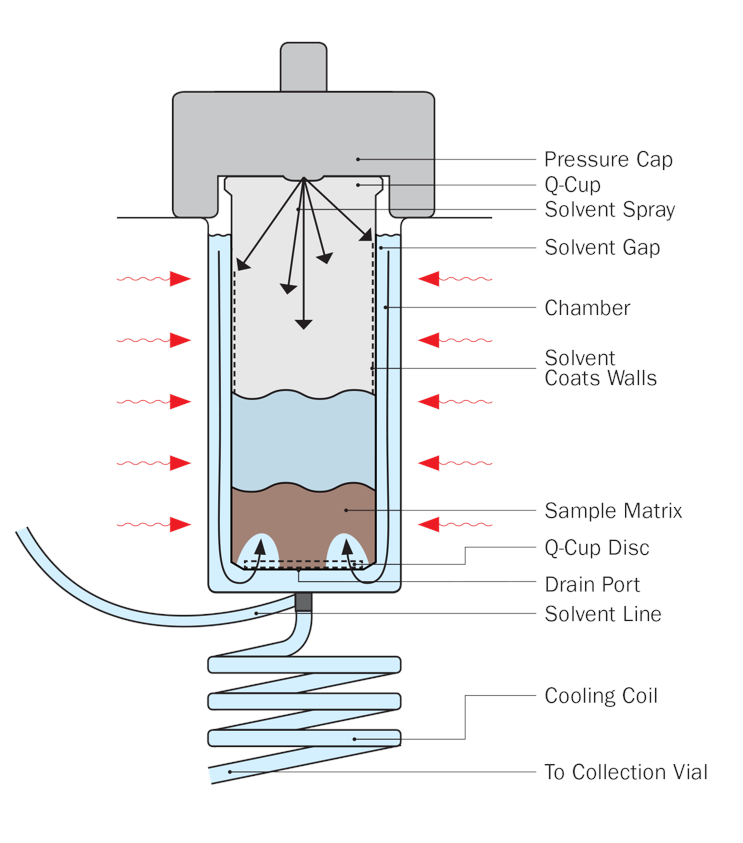 Pressure Cap
Q-Cup
Solvent Spray
Solvent Gap
Chamber
Solvent Coats Walls
Sample Matrix
Q-Cup Disc
Drain Port
Solvent Line
Cooling Coil
To Collection Vial